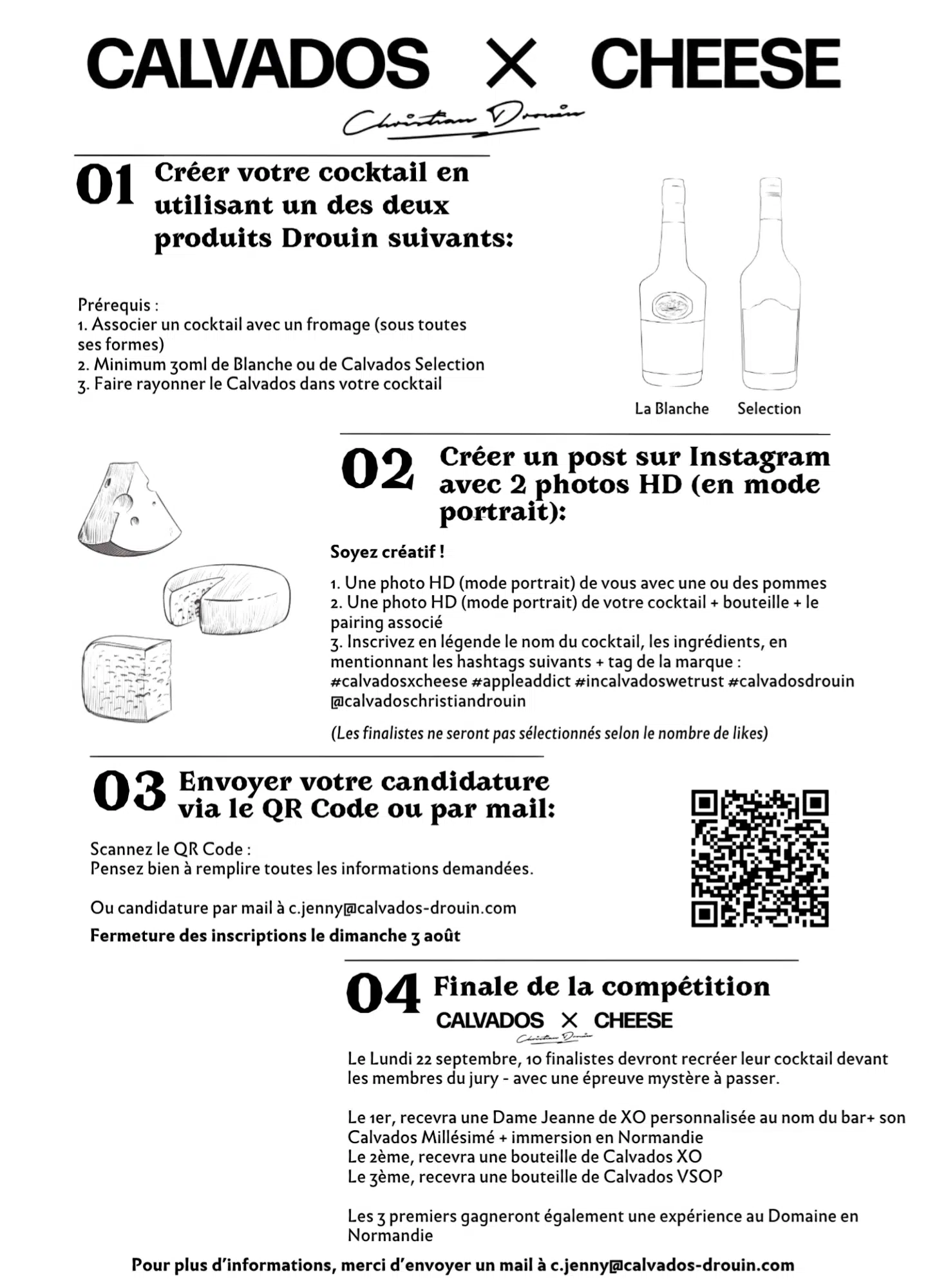 CALVADOS × CHEESE

Christian Drouin

01 Créer votre cocktail en utilisant un des deux produits Drouin suivants:

Prérequis :
1. Associer un cocktail avec un fromage (sous toutes ses formes)
2. Minimum 30ml de Blanche ou de Calvados Selection
3. Faire rayonner le Calvados dans votre cocktail

La Blanche Selection

02 Créer un post sur Instagram avec 2 photos HD (en mode portrait):

Soyez créatif !

1. Une photo HD (mode portrait) de vous avec une ou des pommes
2. Une photo HD (mode portrait) de votre cocktail + bouteille + le pairing associé
3. Inscrivez en légende le nom du cocktail, les ingrédients, en mentionnant les hashtags suivants + tag de la marque : #calvadosxcheese #appleaddict #incalvadoswetrust #calvadosdrouin @calvadoschristiandrouin

(Les finalistes ne seront pas sélectionnés selon le nombre de likes)

03 Envoyer votre candidature via le QR Code ou par mail:

Scannez le QR Code :
Pensez bien à remplire toutes les informations demandées.

Ou candidature par mail à c.jenny@calvados-drouin.com

Fermeture des inscriptions le dimanche 3 août

04 Finale de la compétition
CALVADOS × CHEESE
Christian Drouin

Le Lundi 22 septembre, 10 finalistes devront recréer leur cocktail devant les membres du jury - avec une épreuve mystère à passer.

Le 1er, recevra une Dame Jeanne de XO personnalisée au nom du bar+ son Calvados Millésimé + immersion en Normandie
Le 2ème, recevra une bouteille de Calvados XO
Le 3ème, recevra une bouteille de Calvados VSOP

Les 3 premiers gagneront également une expérience au Domaine en Normandie

Pour plus d'informations, merci d'envoyer un mail à c.jenny@calvados-drouin.com